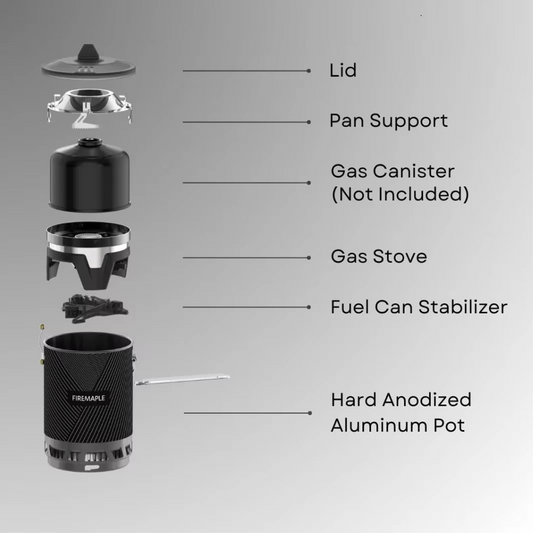 Lid

Pan Support

Gas Canister
(Not Included)

Gas Stove

Fuel Can Stabilizer

FIREMAPLE

Hard Anodized
Aluminum Pot