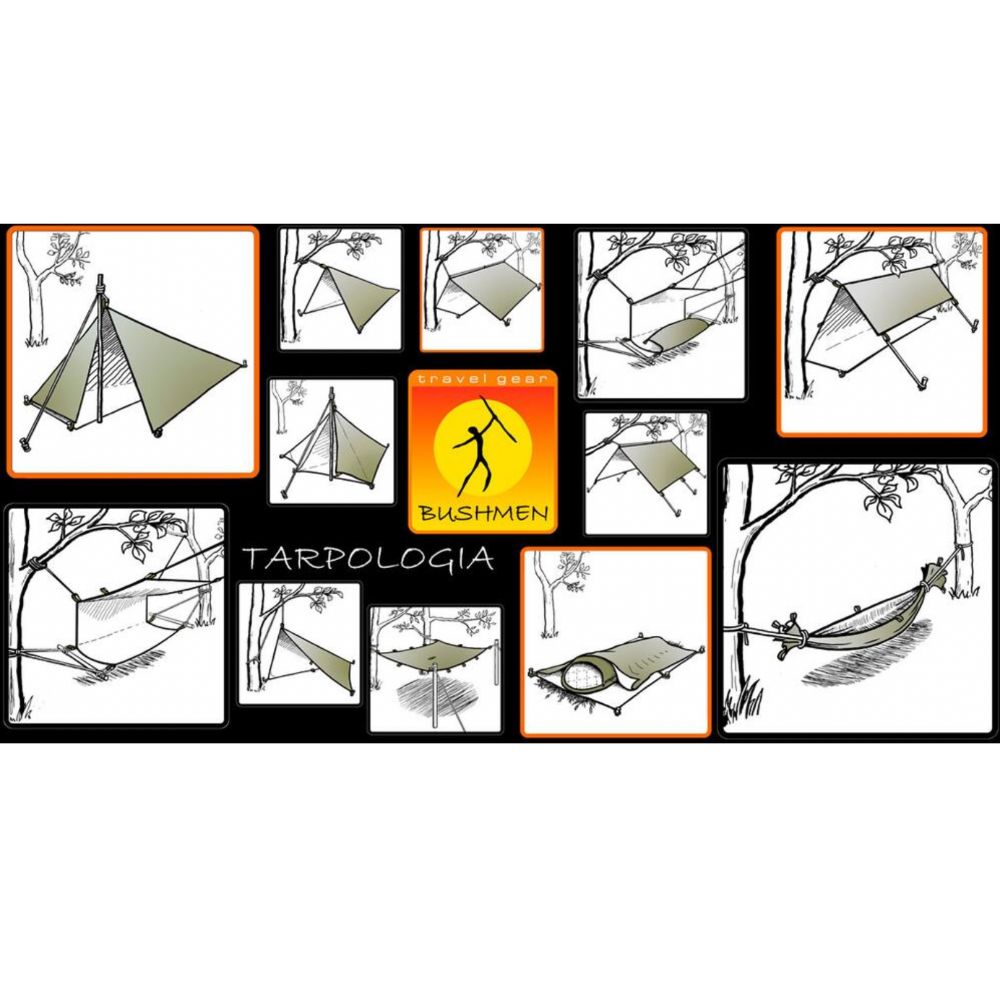 travel gear
BUSHMEN

TARPOLOGIA