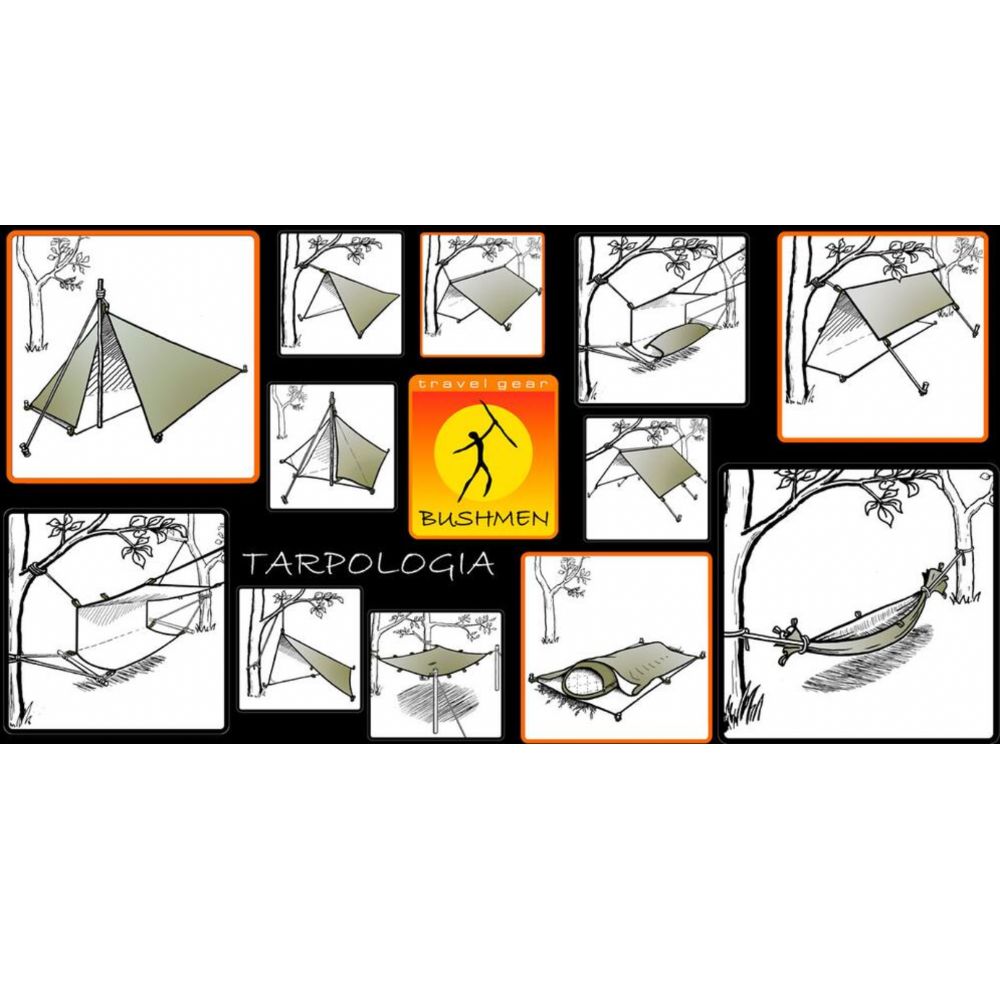 travel gear
BUSHMEN
TARPOLOGIA