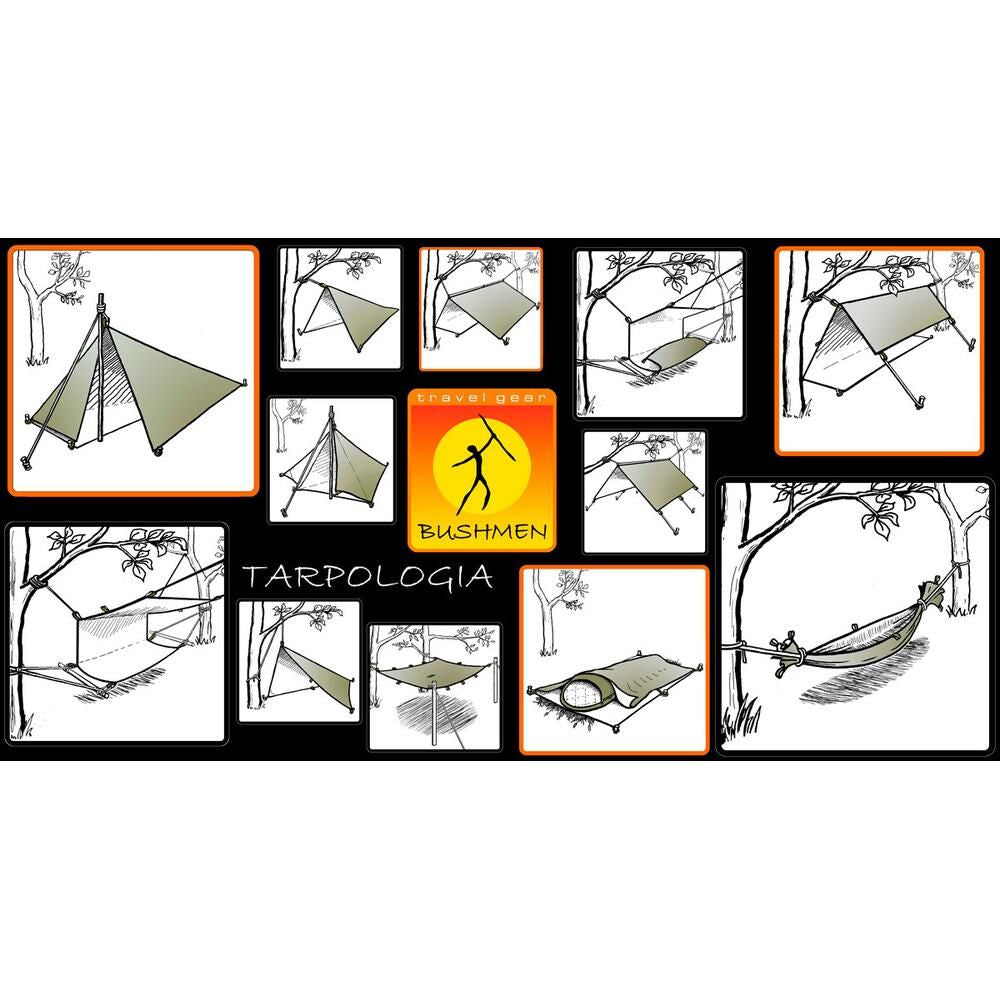 travel gear
BUSHMEN
TARPOLOGIA