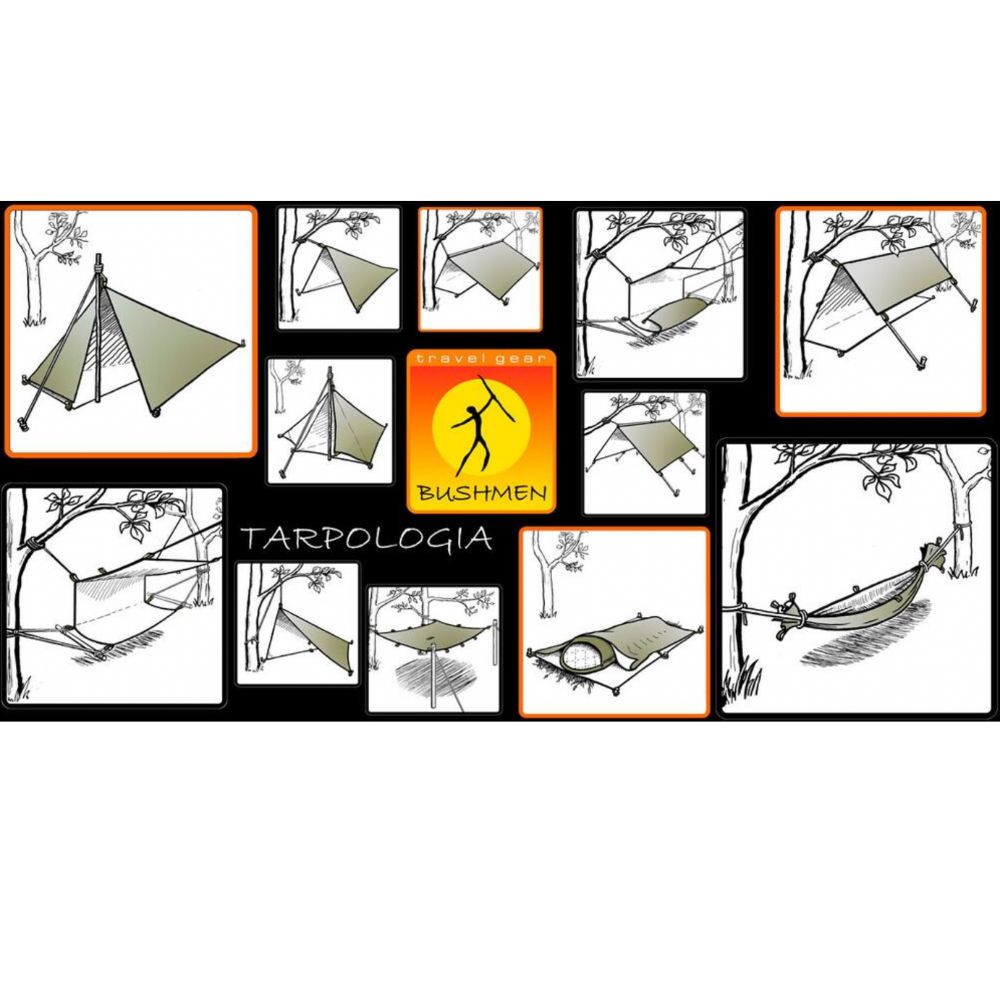 travel gear
BUSHMEN

TARPOLOGIA